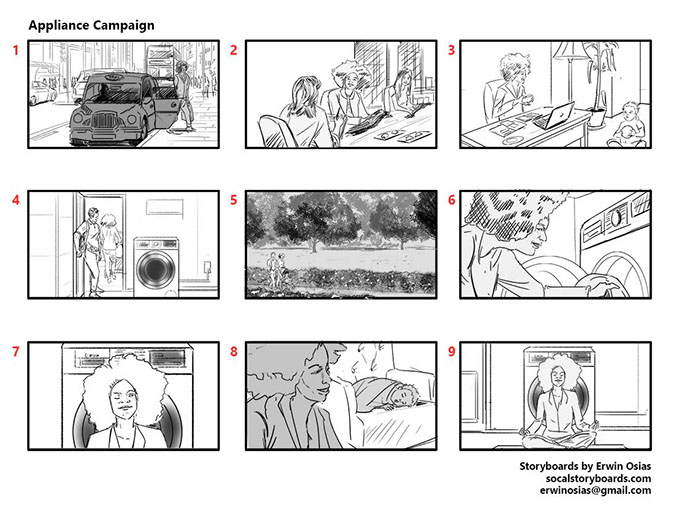 Appliance Campaign

1

2

3

4

5

6

7

8

9

Storyboards by Erwin Osias
socalstoryboards.com
erwinosias@gmail.com