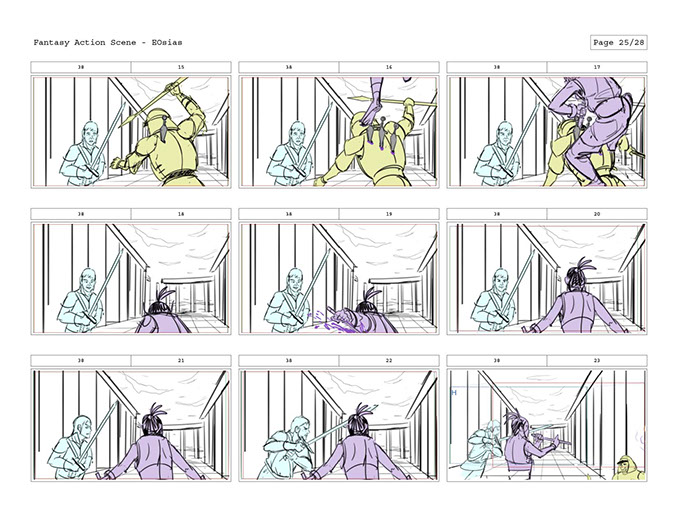 Fantasy Action Scene - EOsias

Page 25/28

| 38 | 15 |
|---|---|

| 38 | 16 |
|---|---|

| 38 | 17 |
|---|---|

| 38 | 18 |
|---|---|

| 38 | 19 |
|---|---|

| 38 | 20 |
|---|---|

| 38 | 21 |
|---|---|

| 38 | 22 |
|---|---|

| 38 | 23 |
|---|---|

H