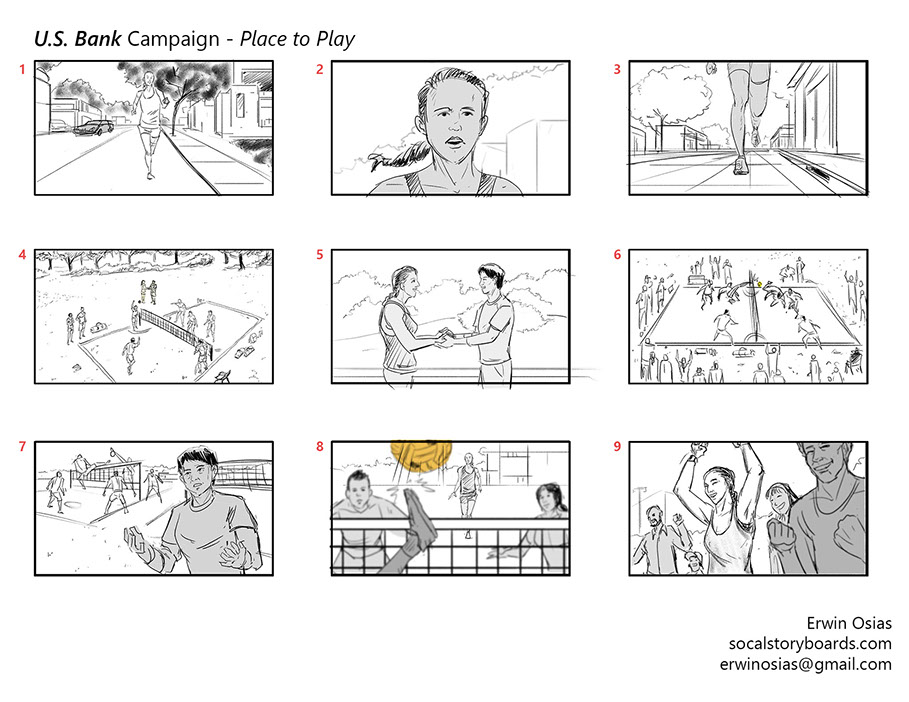 U.S. Bank Campaign - Place to Play

1

2

3

4

5

6

7

8

9

Erwin Osias
socalstoryboards.com
erwinosias@gmail.com