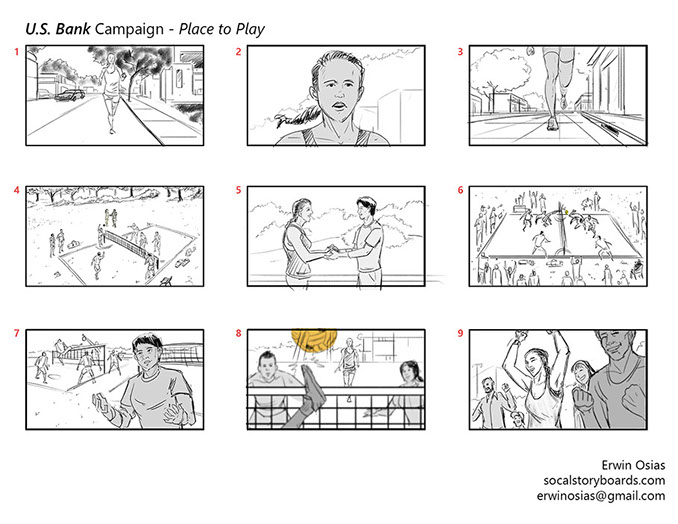 U.S. Bank Campaign - Place to Play

1

2

3

4

5

6

7

8

9

Erwin Osias
socalstoryboards.com
erwinosias@gmail.com